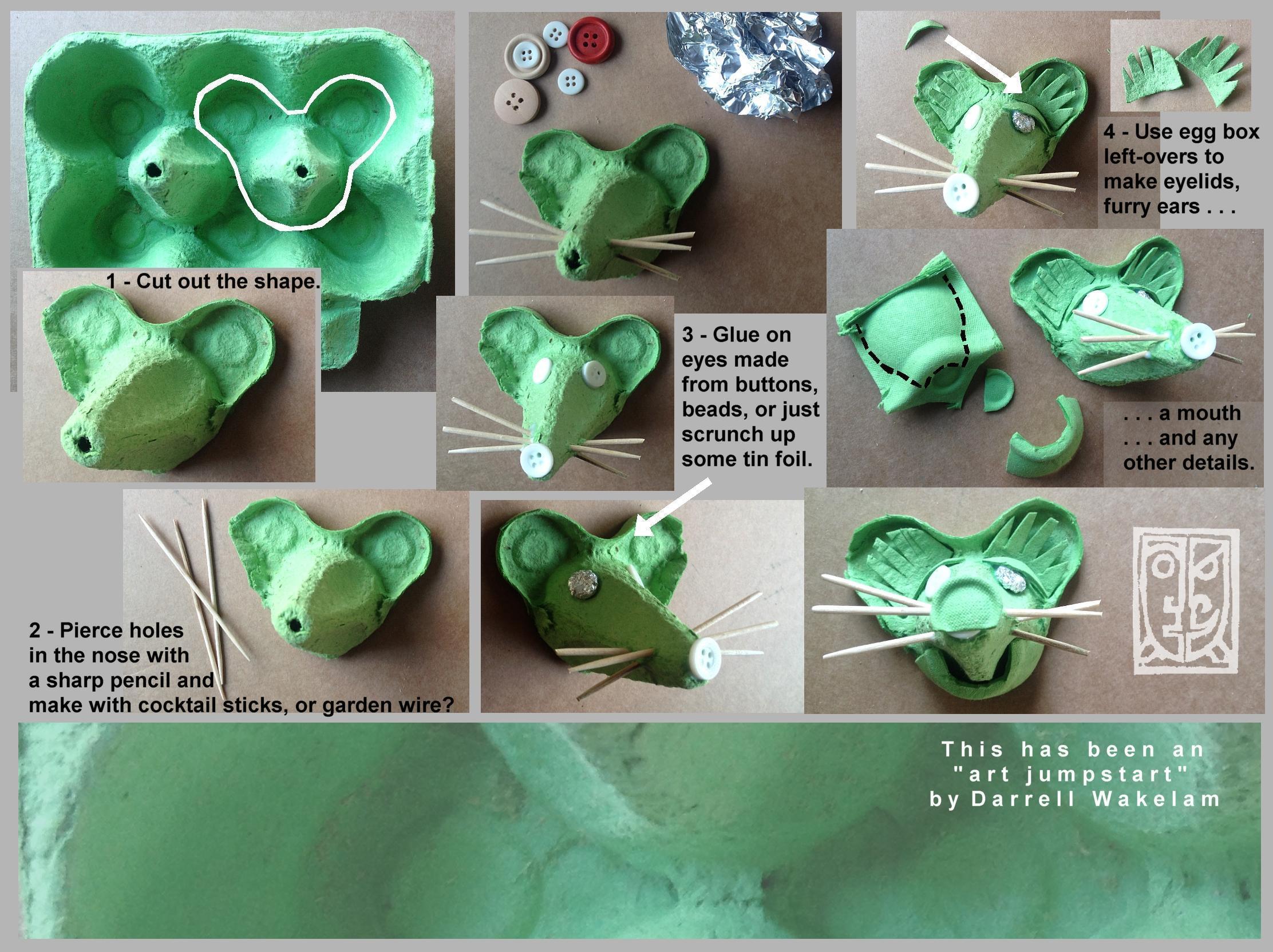 1 - Cut out the shape.

2 - Pierce holes in the nose with a sharp pencil and make with cocktail sticks, or garden wire?

3 - Glue on eyes made from buttons, beads, or just scrunch up some tin foil.

4 - Use egg box left-overs to make eyelids, furry ears . . .

. . . a mouth
. . . and any other details.

This has been an "art jumpstart" by Darrell Wakelam