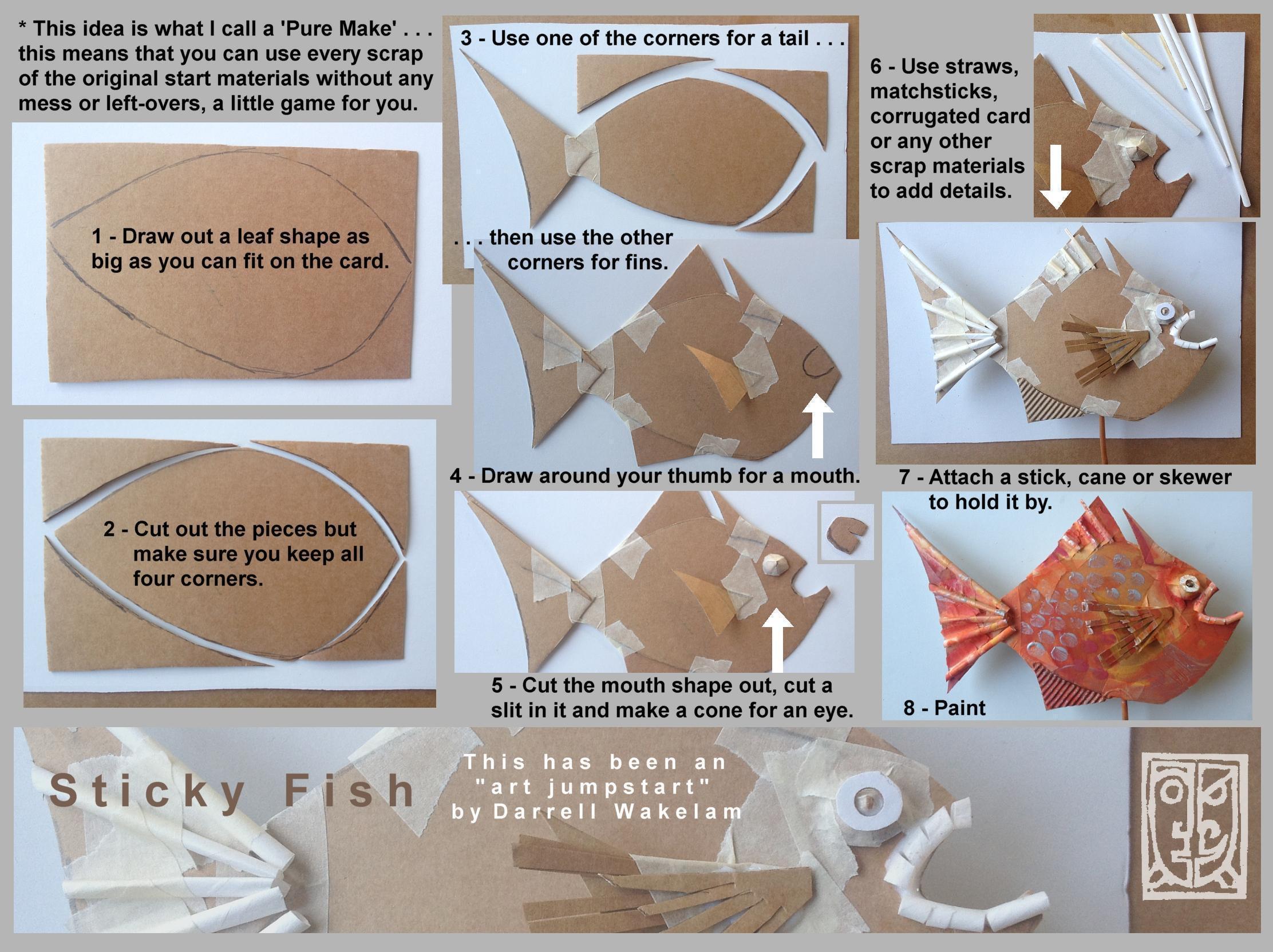 * This idea is what I call a 'Pure Make' . . . this means that you can use every scrap of the original start materials without any mess or left-overs, a little game for you.

1 - Draw out a leaf shape as big as you can fit on the card.

2 - Cut out the pieces but make sure you keep all four corners.

3 - Use one of the corners for a tail . . .

. . . then use the other corners for fins.

4 - Draw around your thumb for a mouth.

5 - Cut the mouth shape out, cut a slit in it and make a cone for an eye.

6 - Use straws, matchsticks, corrugated card or any other scrap materials to add details.

7 - Attach a stick, cane or skewer to hold it by.

8 - Paint

Sticky Fish

This has been an "art jumpstart" by Darrell Wakelam