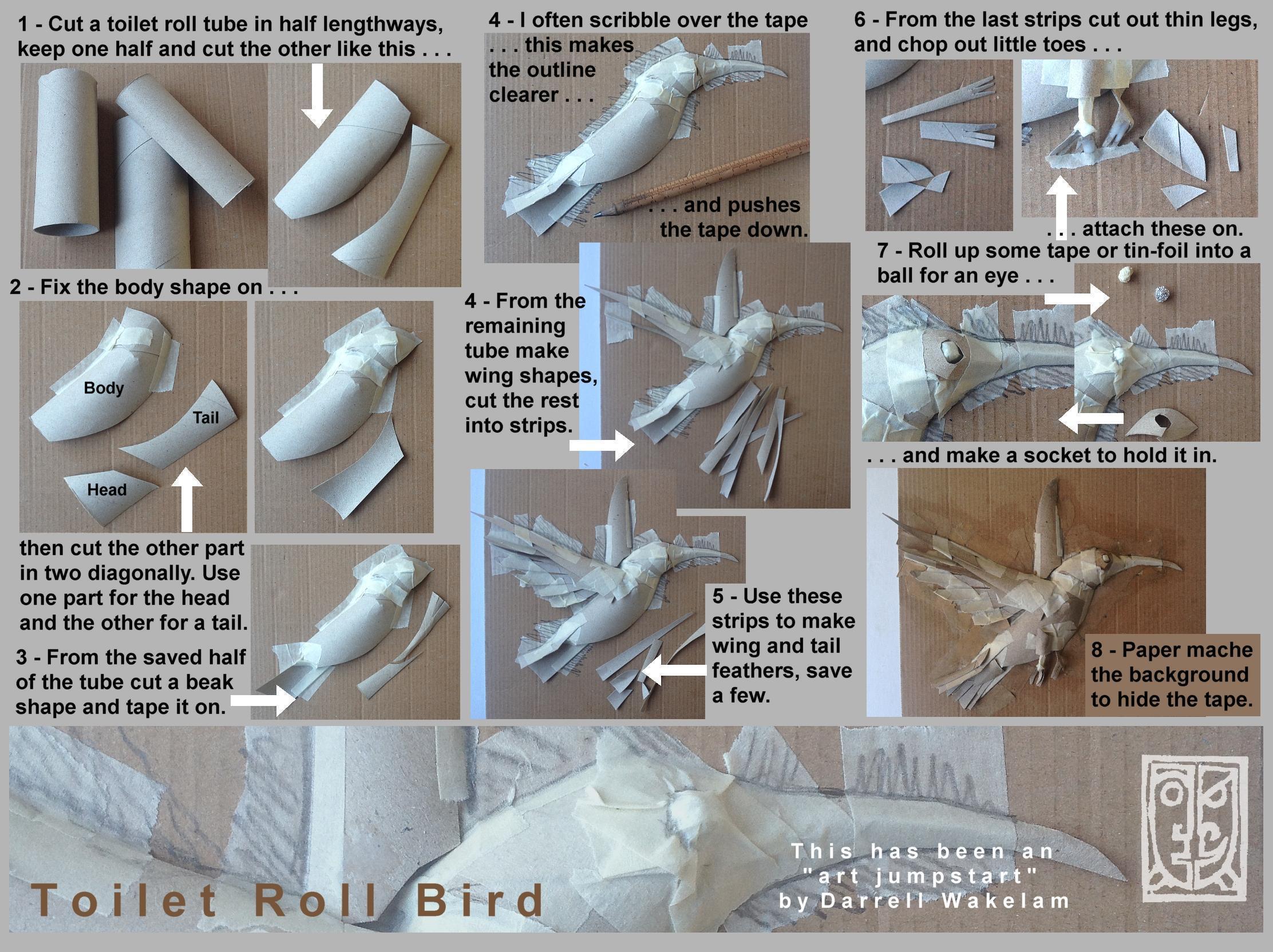 1 - Cut a toilet roll tube in half lengthways, keep one half and cut the other like this . . .

2 - Fix the body shape on . . .

Body

Tail

Head

then cut the other part in two diagonally. Use one part for the head and the other for a tail.

3 - From the saved half of the tube cut a beak shape and tape it on.

4 - I often scribble over the tape . . . this makes the outline clearer . . .

. . . and pushes the tape down.

4 - From the remaining tube make wing shapes, cut the rest into strips.

5 - Use these strips to make wing and tail feathers, save a few.

6 - From the last strips cut out thin legs, and chop out little toes . . .

. . . attach these on.

7 - Roll up some tape or tin-foil into a ball for an eye . . .

. . . and make a socket to hold it in.

8 - Paper mache the background to hide the tape.

Toilet Roll Bird

This has been an "art jumpstart" by Darrell Wakelam