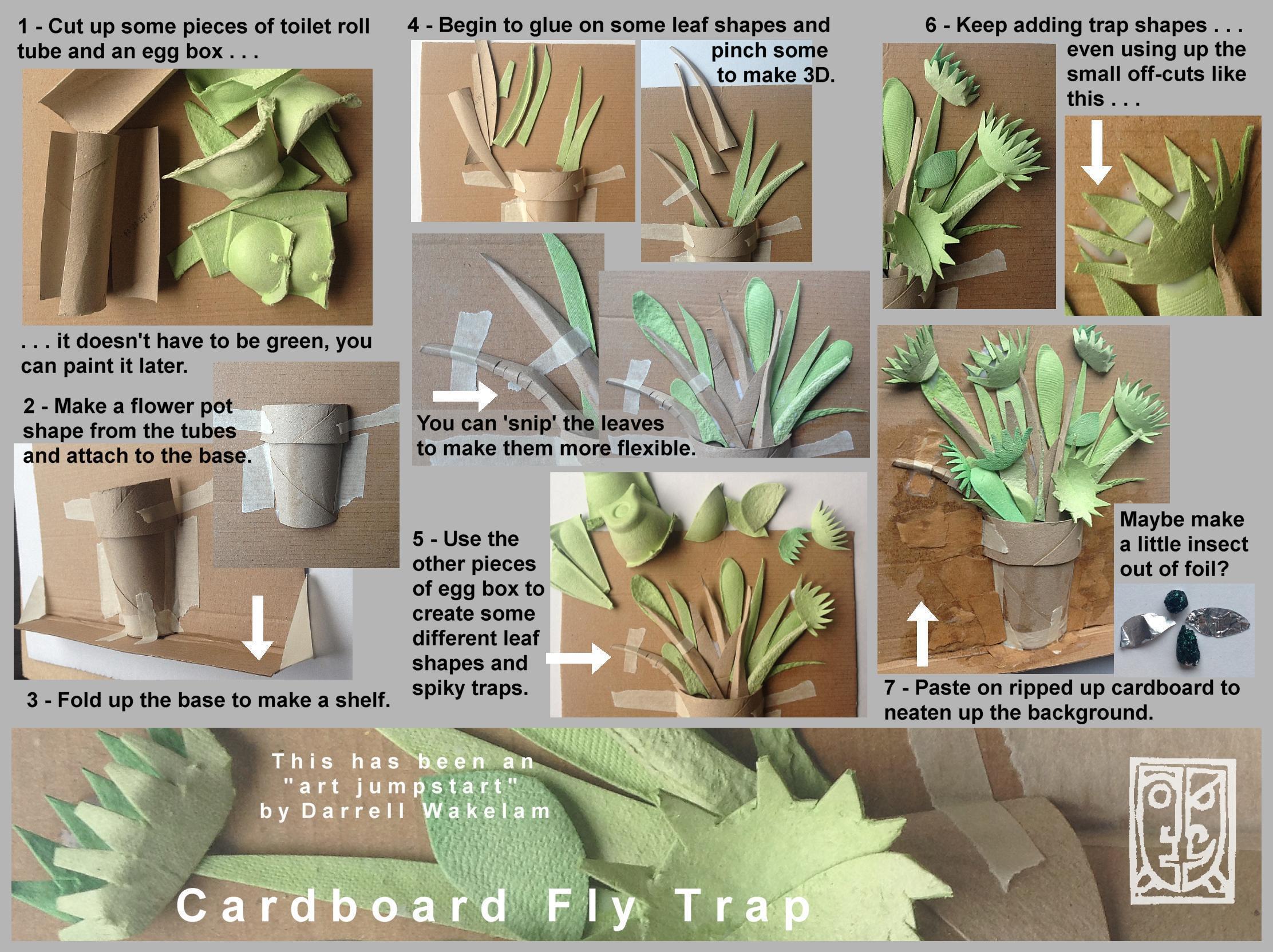 1 - Cut up some pieces of toilet roll tube and an egg box . . .

. . . it doesn't have to be green, you can paint it later.

2 - Make a flower pot shape from the tubes and attach to the base.

3 - Fold up the base to make a shelf.

4 - Begin to glue on some leaf shapes and pinch some to make 3D.

You can 'snip' the leaves to make them more flexible.

5 - Use the other pieces of egg box to create some different leaf shapes and spiky traps.

6 - Keep adding trap shapes . . . even using up the small off-cuts like this . . .

Maybe make a little insect out of foil?

7 - Paste on ripped up cardboard to neaten up the background.

This has been an "art jumpstart" by Darrell Wakelam

Cardboard Fly Trap