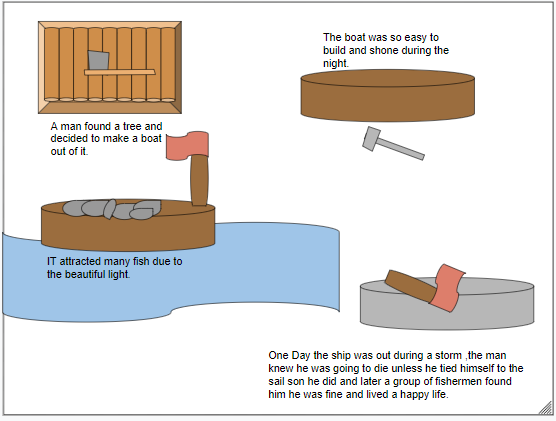 A man found a tree and decided to make a boat out of it.

The boat was so easy to build and shone during the night.

IT attracted many fish due to the beautiful light.

One Day the ship was out during a storm ,the man knew he was going to die unless he tied himself to the sail son he did and later a group of fishermen found him he was fine and lived a happy life.